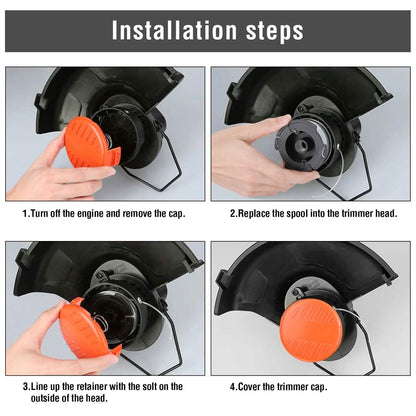 Installation steps

1.Turn off the engine and remove the cap.

2.Replace the spool into the trimmer head.

3.Line up the retainer with the solt on the outside of the head.

4.Cover the trimmer cap.