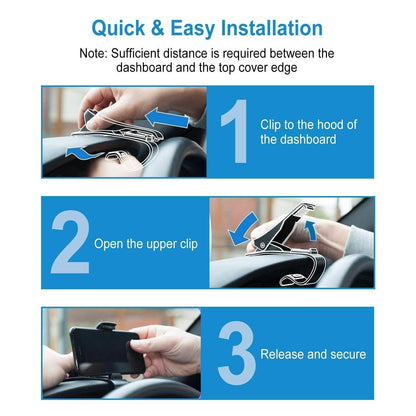 Quick & Easy Installation

Note: Sufficient distance is required between the dashboard and the top cover edge

1 Clip to the hood of the dashboard

2 Open the upper clip

3 Release and secure