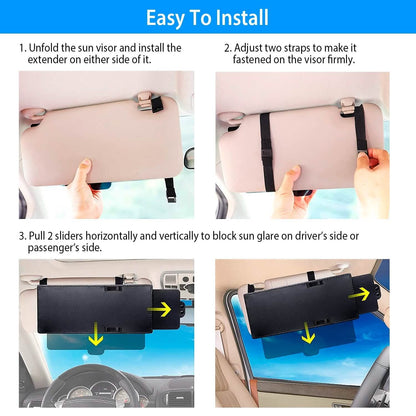 Easy To Install

1. Unfold the sun visor and install the extender on either side of it.

2. Adjust two straps to make it fastened on the visor firmly.

3. Pull 2 sliders horizontally and vertically to block sun glare on driver's side or passenger's side.