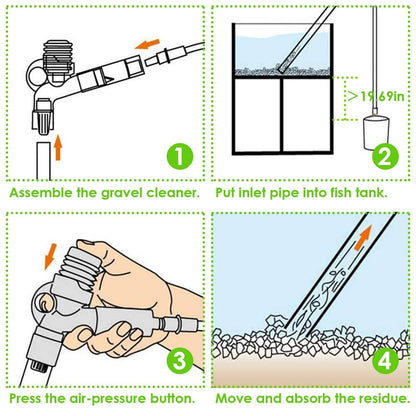 1
Assemble the gravel cleaner.

>19.69in
2
Put inlet pipe into fish tank.

3
Press the air-pressure button.

4
Move and absorb the residue.