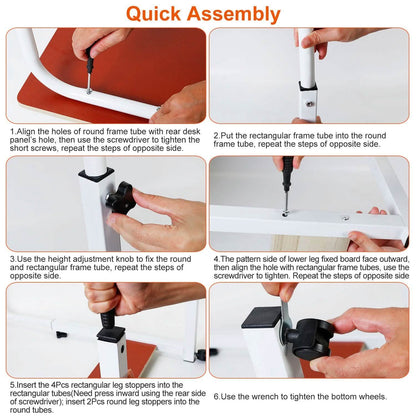 Quick Assembly

1.Align the holes of round frame tube with rear desk panel's hole, then use the screwdriver to tighten the short screws, repeat the steps of opposite side.

2.Put the rectangular frame tube into the round frame tube, repeat the steps of opposite side.

3.Use the height adjustment knob to fix the round and rectangular frame tube, repeat the steps of opposite side.

4.The pattern side of lower leg fixed board face outward, then align the hole with rectangular frame tubes, use the screwdriver to tighten. Repeat the steps of opposite side

5.Insert the 4Pcs rectangular leg stoppers into the rectangular tubes(Need press inward using the rear side of screwdriver); insert 2Pcs round leg stoppers into the round tubes.

6.Use the wrench to tighten the bottom wheels.