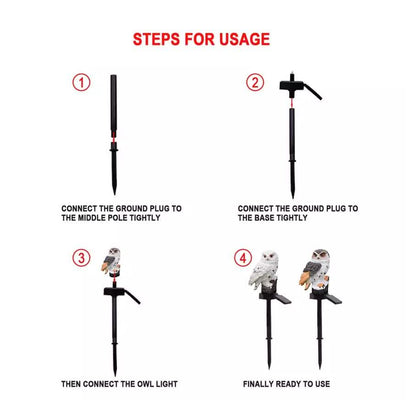 STEPS FOR USAGE

1

CONNECT THE GROUND PLUG TO THE MIDDLE POLE TIGHTLY

2

CONNECT THE GROUND PLUG TO THE BASE TIGHTLY

3

THEN CONNECT THE OWL LIGHT

4

FINALLY READY TO USE