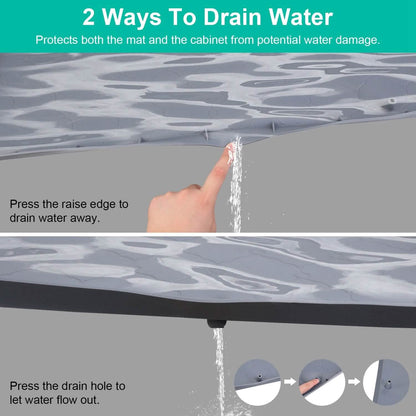 2 Ways To Drain Water

Protects both the mat and the cabinet from potential water damage.

Press the raise edge to drain water away.

Press the drain hole to let water flow out.